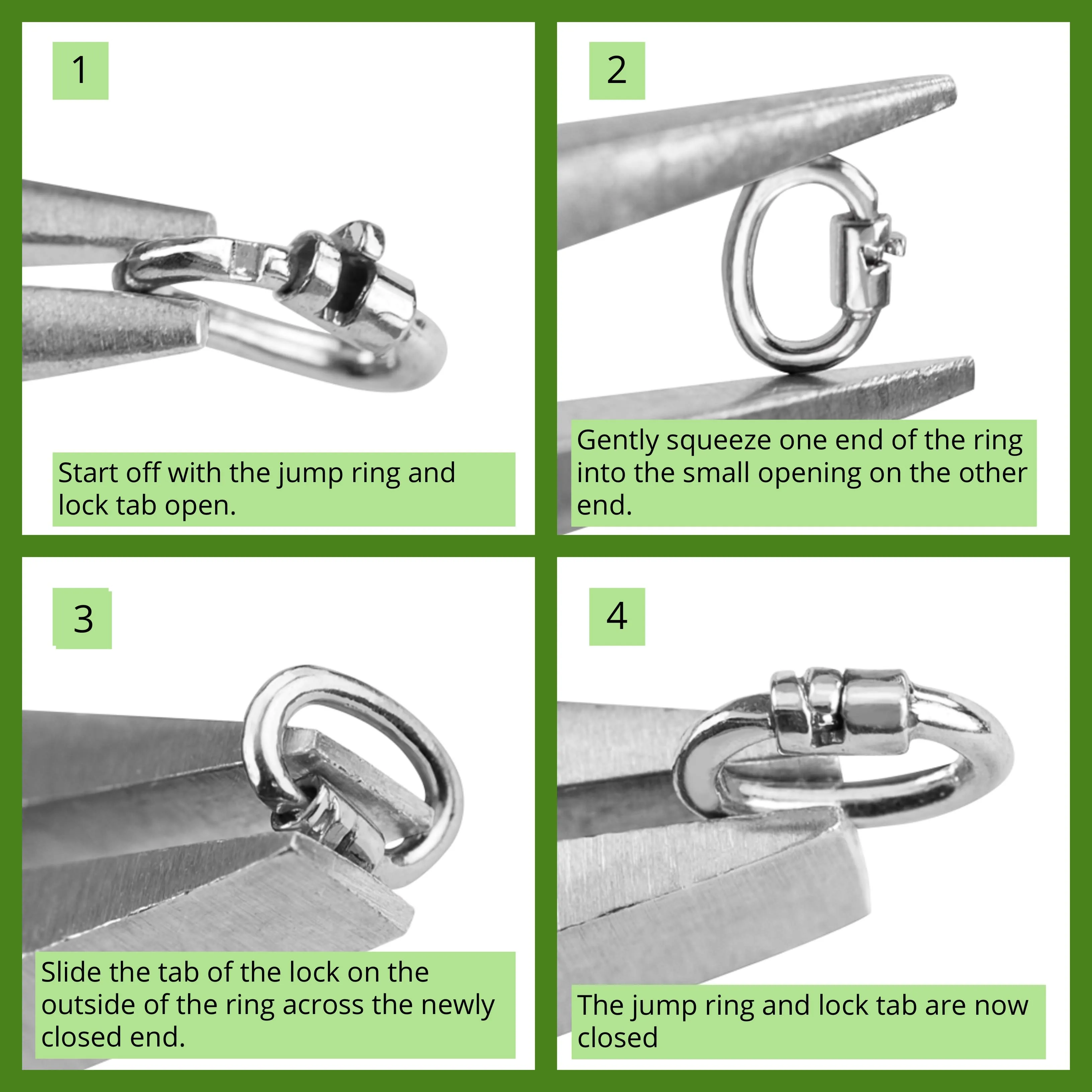 1

Start off with the jump ring and lock tab open.

2

Gently squeeze one end of the ring into the small opening on the other end.

3

Slide the tab of the lock on the outside of the ring across the newly closed end.

4

The jump ring and lock tab are now closed